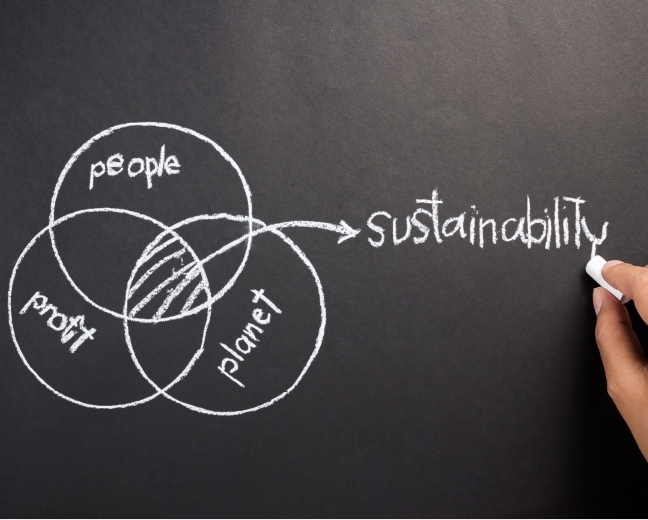 people
profit
planet
sustainability